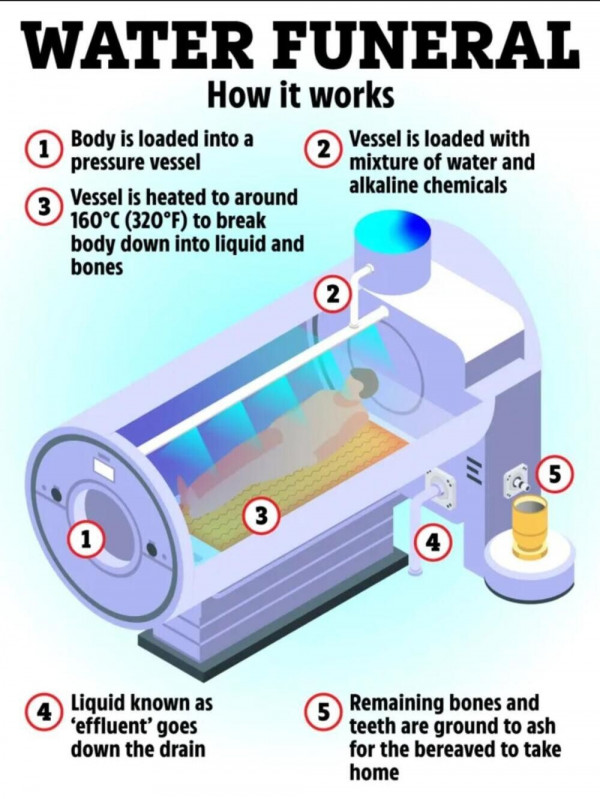 WATER FUNERAL

How it works

1 Body is loaded into a pressure vessel

2 Vessel is loaded with mixture of water and alkaline chemicals

3 Vessel is heated to around 160°C (320°F) to break body down into liquid and bones

2

3

1

4

5

4 Liquid known as 'effluent' goes down the drain

5 Remaining bones and teeth are ground to ash for the bereaved to take home